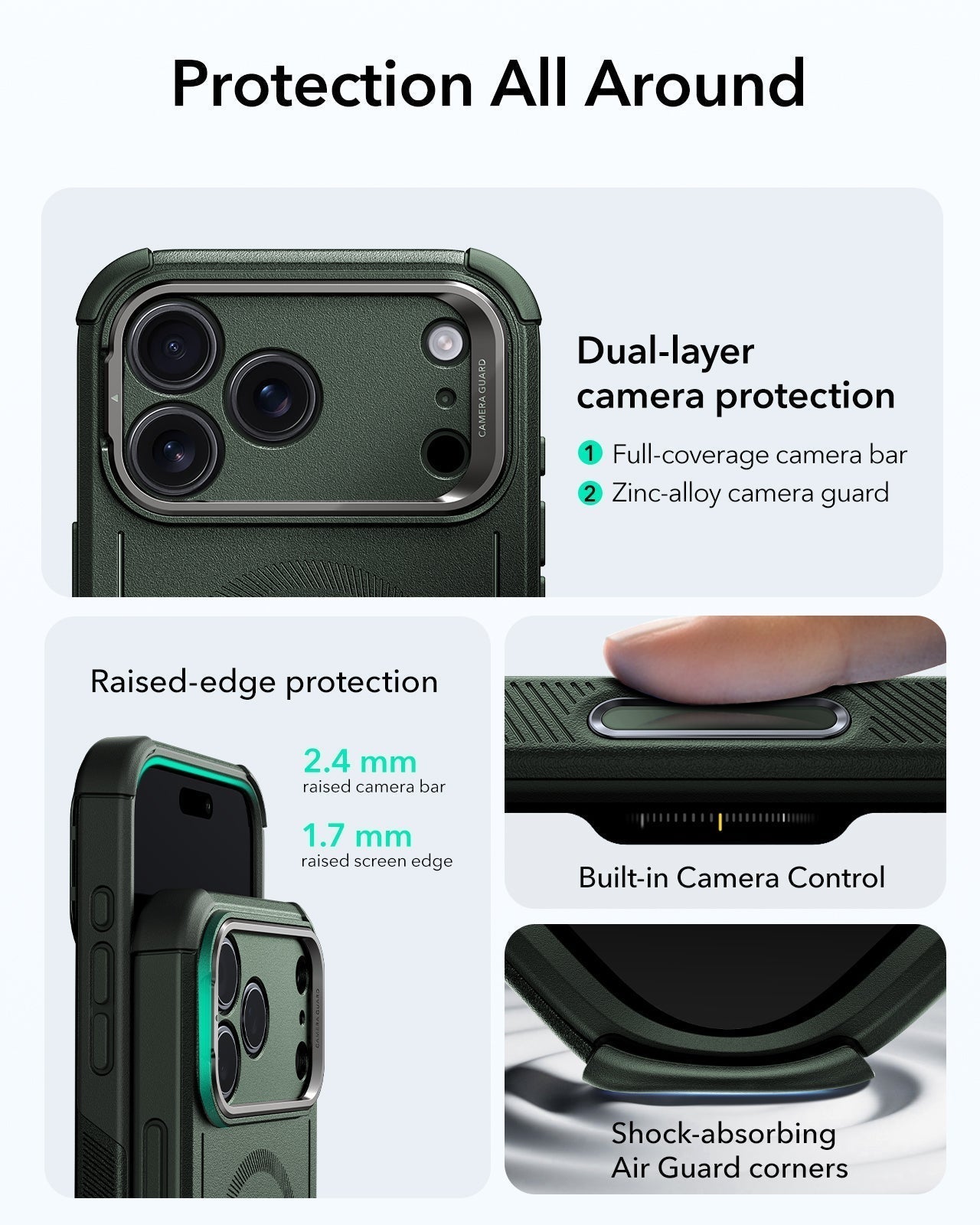 Protection All Around

CAMERA GUARD

Dual-layer camera protection

1 Full-coverage camera bar

2 Zinc-alloy camera guard

Raised-edge protection

2.4 mm
raised camera bar

1.7 mm
raised screen edge

CAMERA GUARD

Built-in Camera Control

Shock-absorbing Air Guard corners