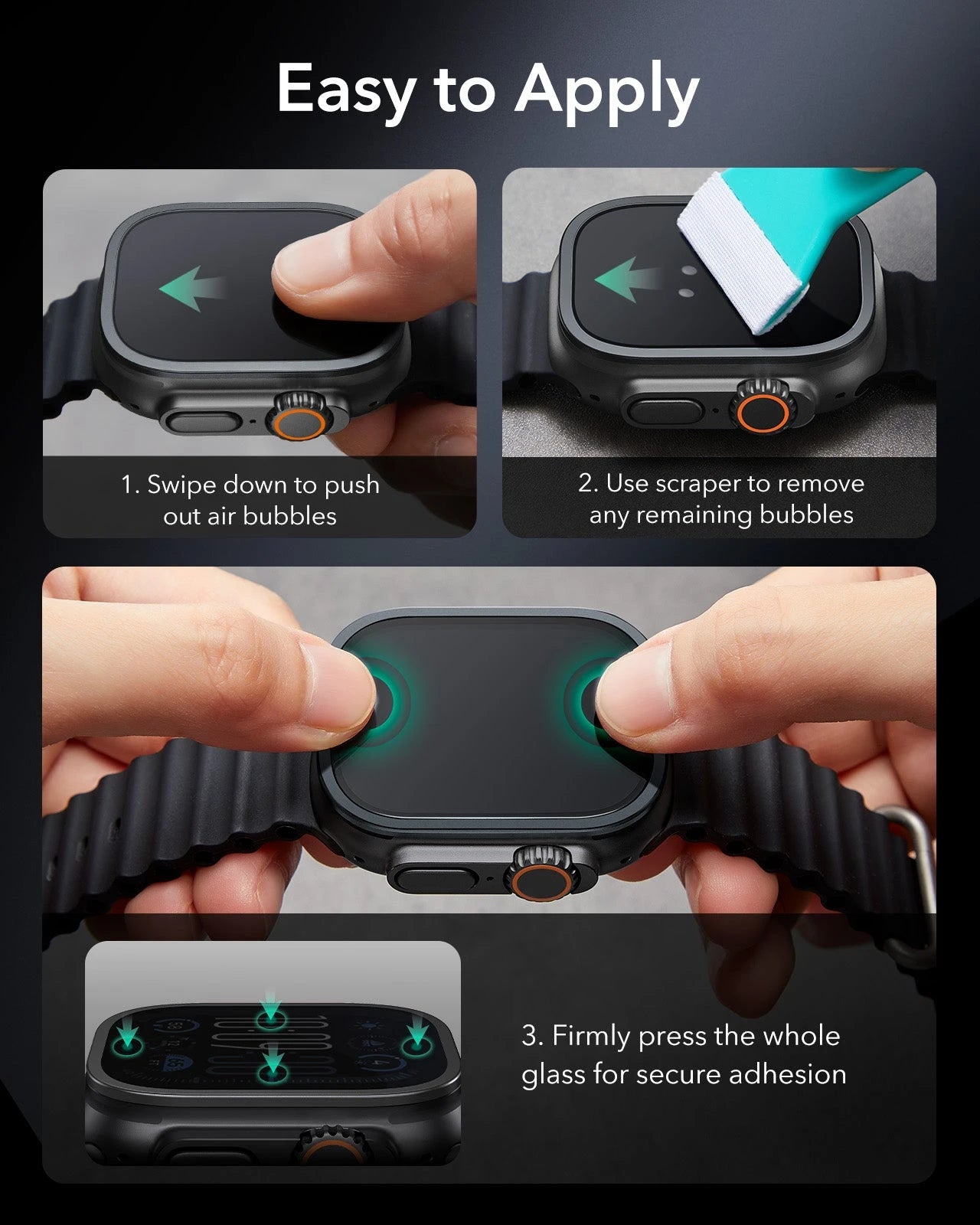 Easy to Apply

1. Swipe down to push out air bubbles

2. Use scraper to remove any remaining bubbles

3. Firmly press the whole glass for secure adhesion