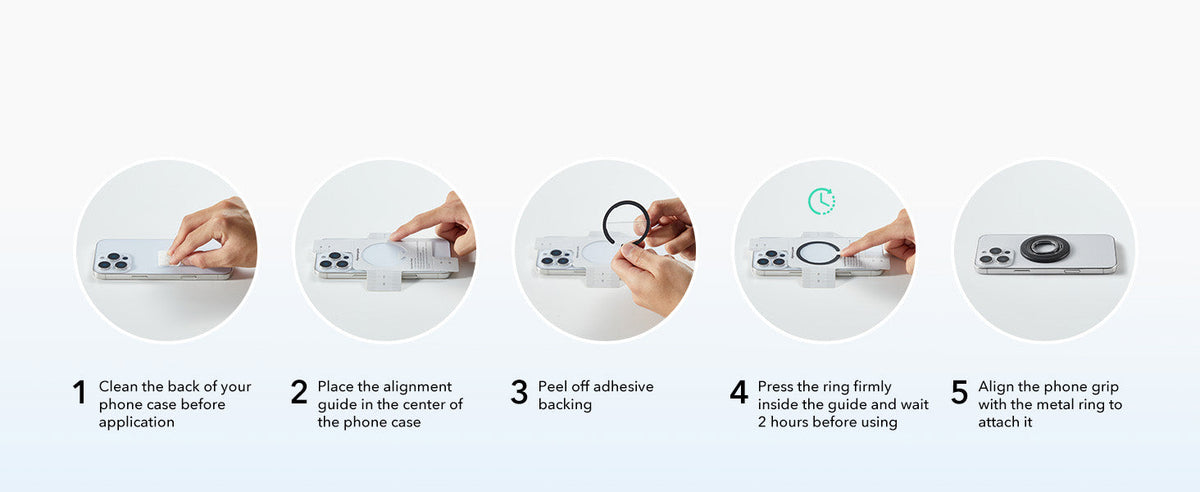 1 Clean the back of your phone case before application

2 Place the alignment guide in the center of the phone case

3 Peel off adhesive backing

4 Press the ring firmly inside the guide and wait 2 hours before using

5 Align the phone grip with the metal ring to attach it