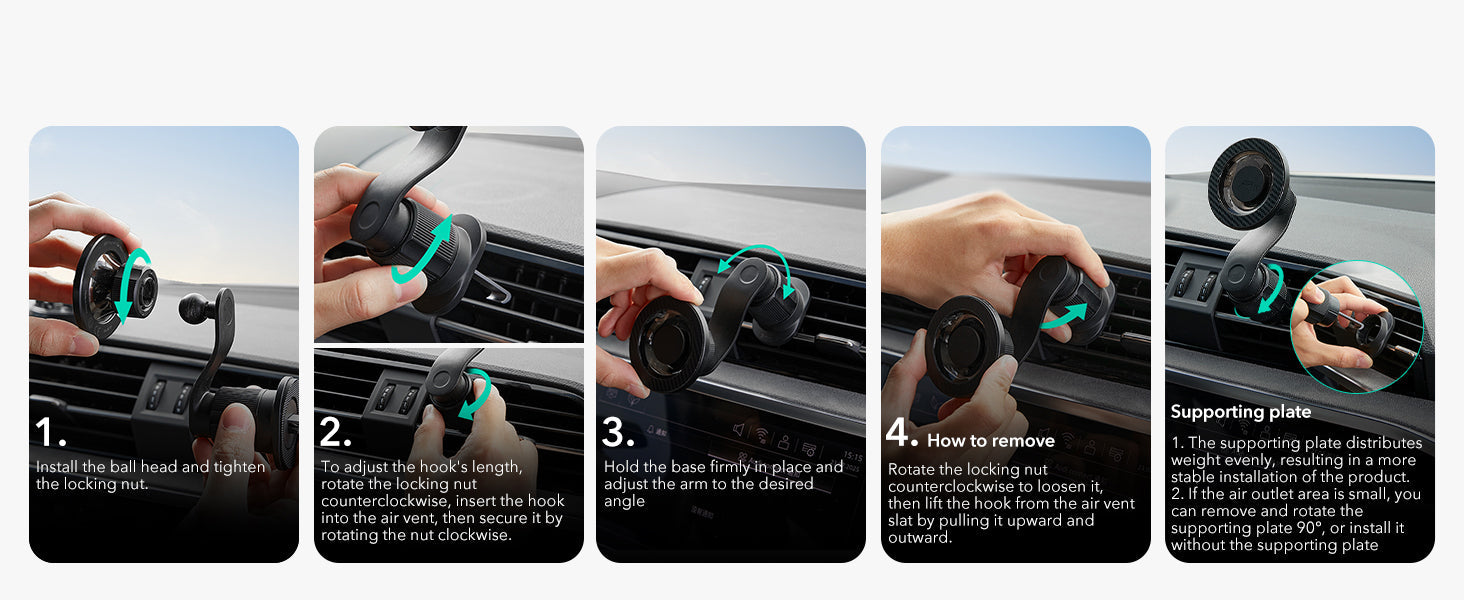 1.
Install the ball head and tighten the locking nut.

2.
To adjust the hook's length, rotate the locking nut counterclockwise, insert the hook into the air vent, then secure it by rotating the nut clockwise.

3.
Hold the base firmly in place and adjust the arm to the desired angle

4. How to remove
Rotate the locking nut counterclockwise to loosen it, then lift the hook from the air vent slat by pulling it upward and outward.

Supporting plate
1. The supporting plate distributes weight evenly, resulting in a more stable installation of the product.
2. If the air outlet area is small, you can remove and rotate the supporting plate 90°, or install it without the supporting plate