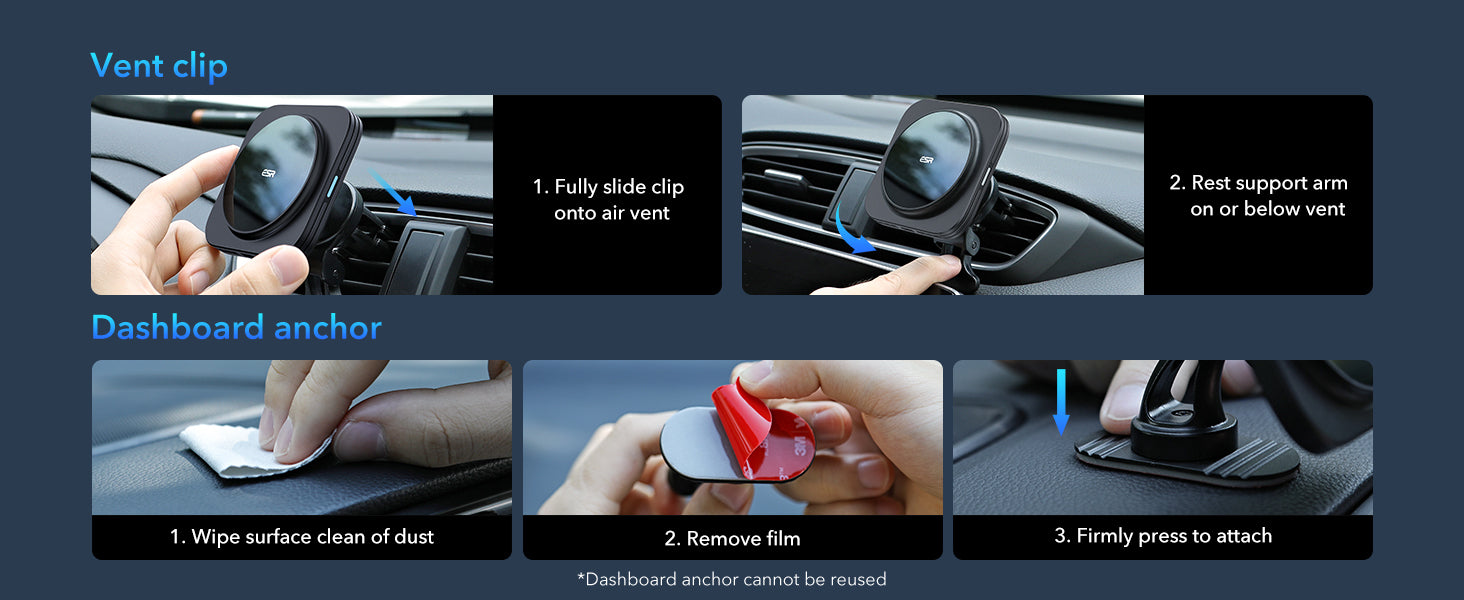 Vent clip

ESR

1. Fully slide clip onto air vent

ESR

2. Rest support arm on or below vent

Dashboard anchor

1. Wipe surface clean of dust

3M

2. Remove film

3. Firmly press to attach

*Dashboard anchor cannot be reused